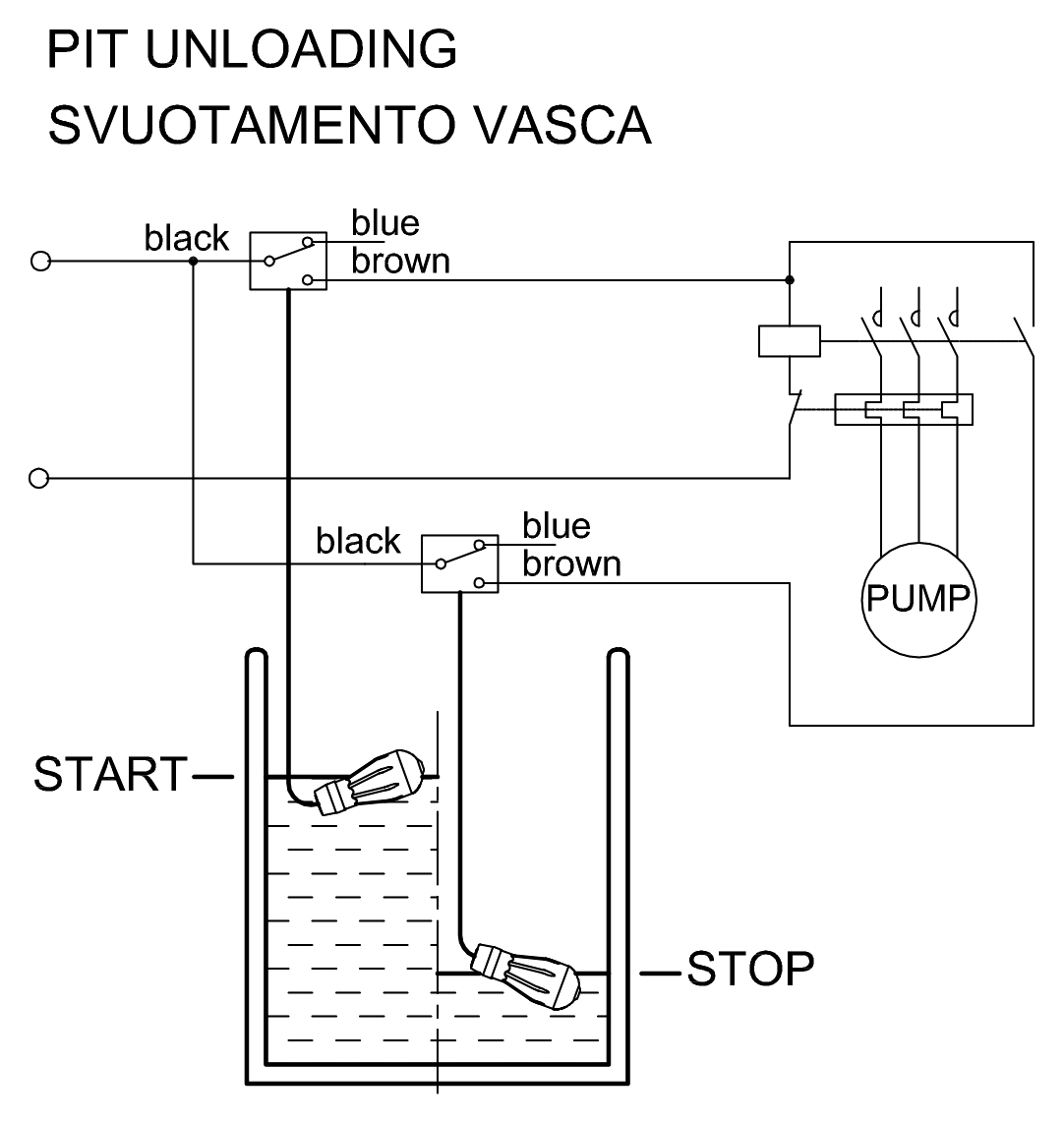 PIT UNLOADING
SVUOTAMENTO VASCA

black
blue
brown

black
blue
brown

PUMP

START

STOP